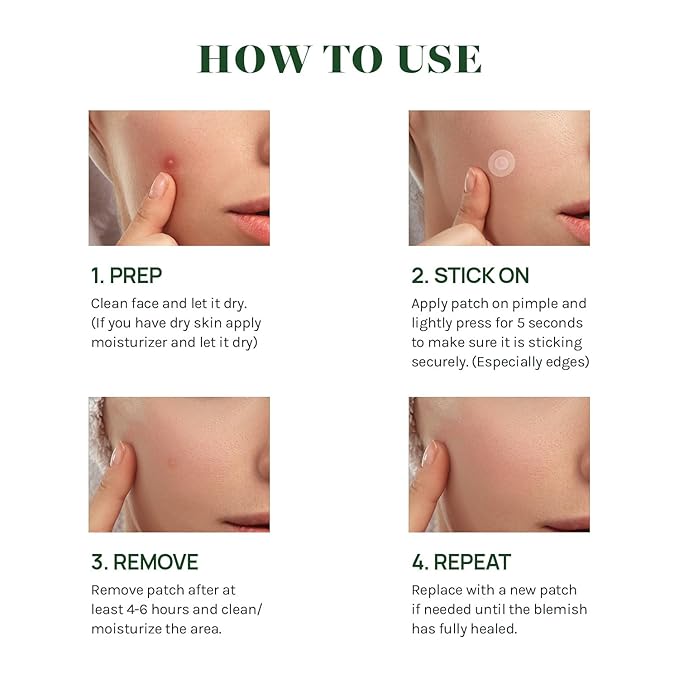 HOW TO USE

1. PREP
Clean face and let it dry. (If you have dry skin apply moisturizer and let it dry)

2. STICK ON
Apply patch on pimple and lightly press for 5 seconds to make sure it is sticking securely. (Especially edges)

3. REMOVE
Remove patch after at least 4-6 hours and clean/ moisturize the area.

4. REPEAT
Replace with a new patch if needed until the blemish has fully healed.