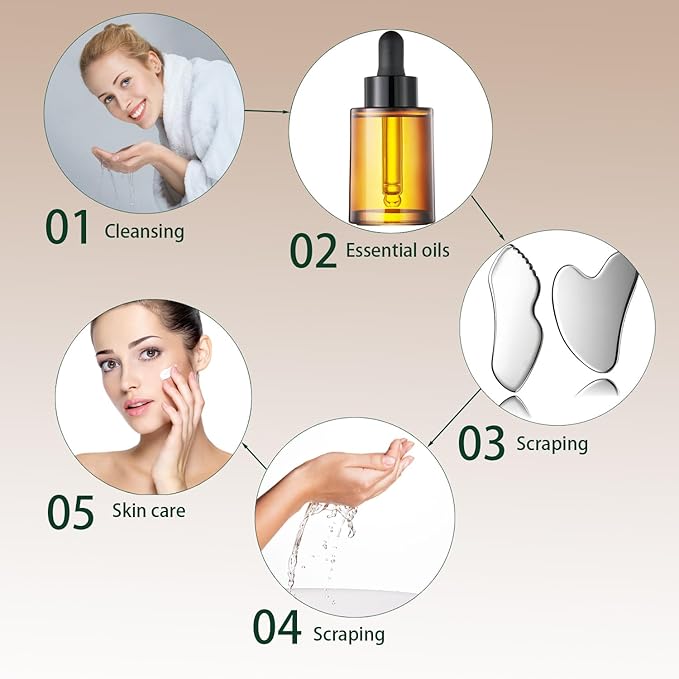 01 Cleansing

02 Essential oils

03 Scraping

04 Scraping

05 Skin care