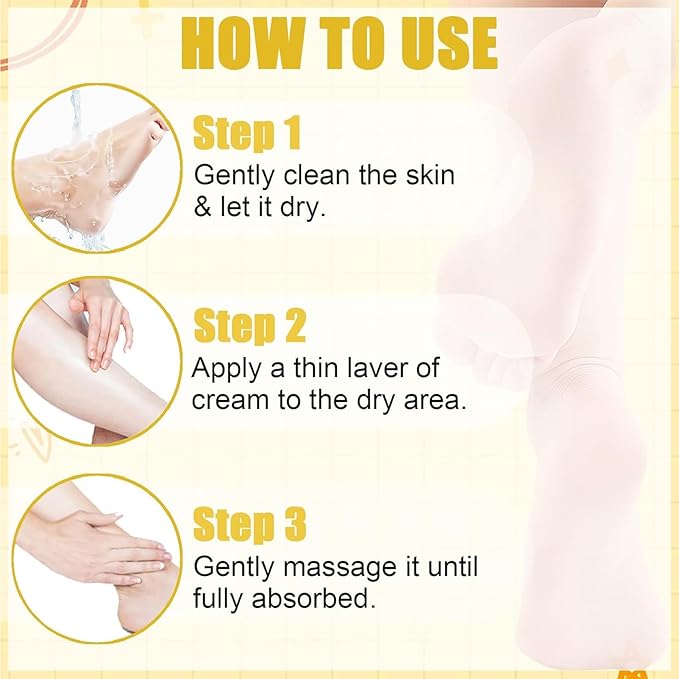 HOW TO USE

Step 1
Gently clean the skin & let it dry.

Step 2
Apply a thin laver of cream to the dry area.

Step 3
Gently massage it until fully absorbed.