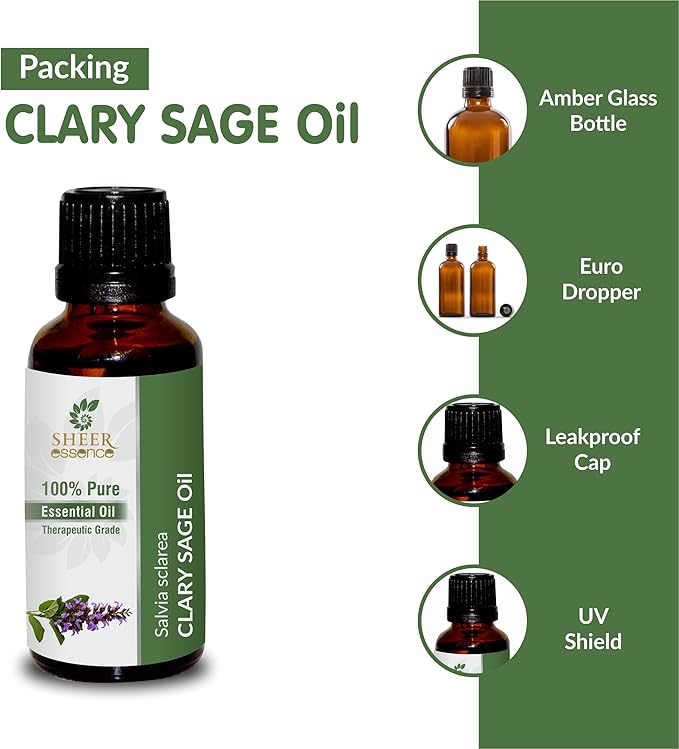 Packing
CLARY SAGE Oil

SHEER
essence
100% Pure
Essential Oil
Therapeutic Grade
Salvia sclarea
CLARY SAGE Oil

Amber Glass Bottle

Euro Dropper

Leakproof Cap

UV Shield