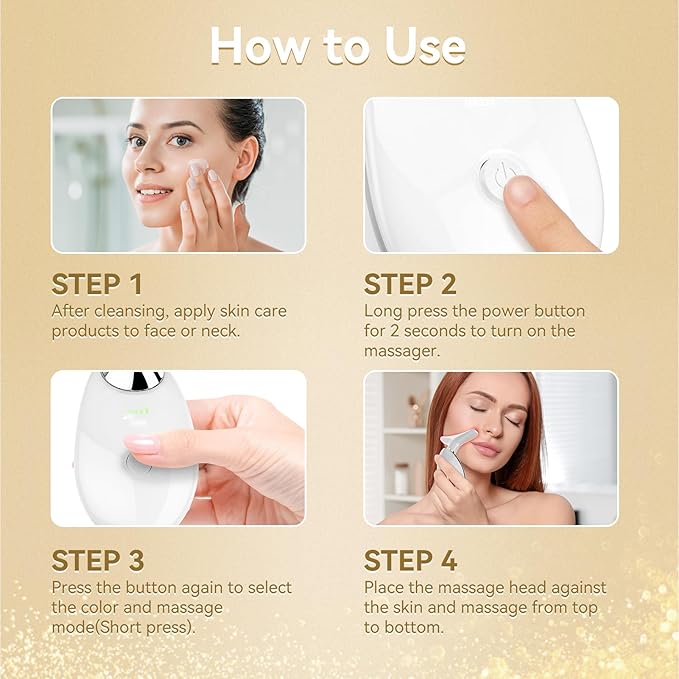 How to Use

STEP 1
After cleansing, apply skin care products to face or neck.

STEP 2
Long press the power button for 2 seconds to turn on the massager.

STEP 3
Press the button again to select the color and massage mode(Short press).

STEP 4
Place the massage head against the skin and massage from top to bottom.