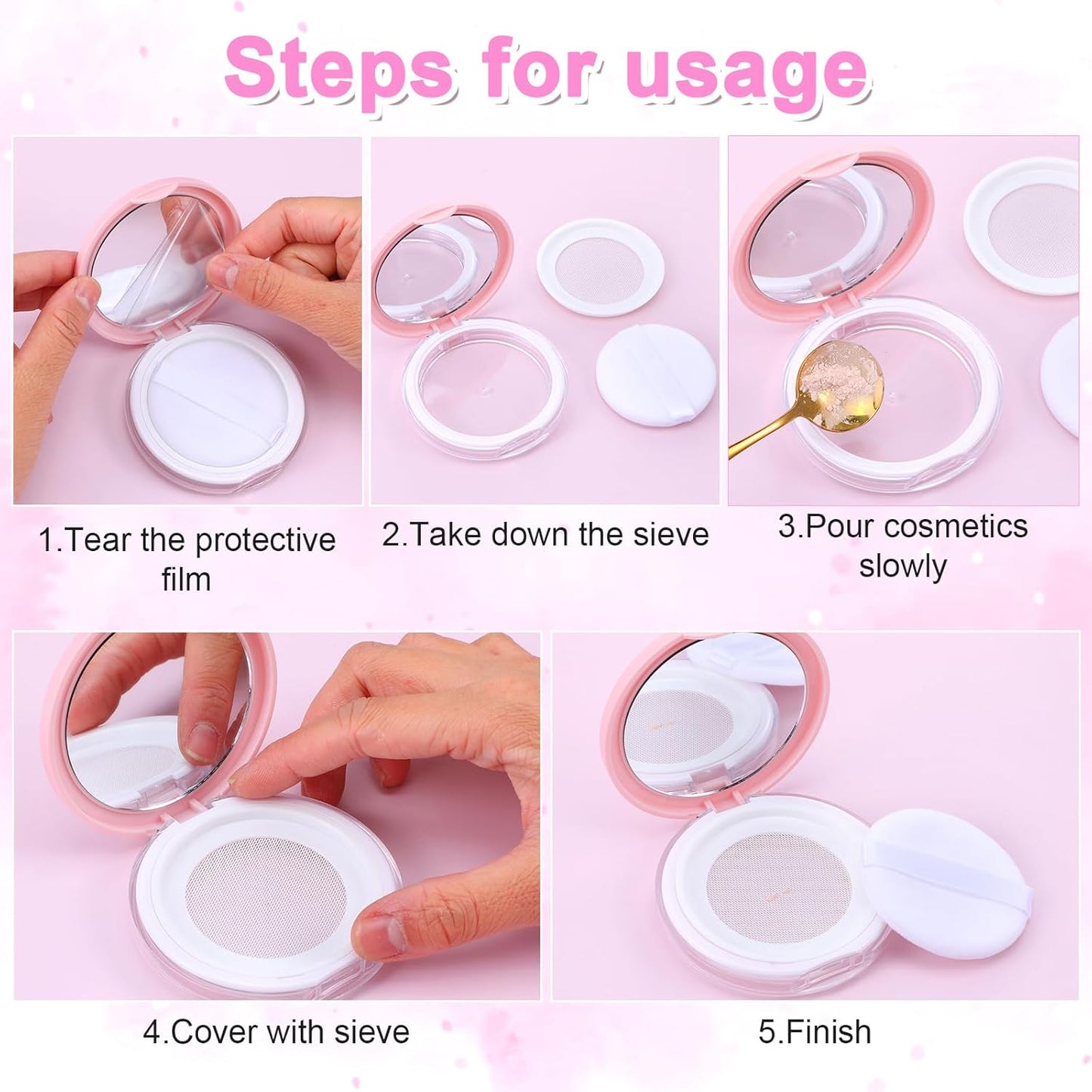 Steps for usage

1.Tear the protective film

2.Take down the sieve

3.Pour cosmetics slowly

4.Cover with sieve

5.Finish