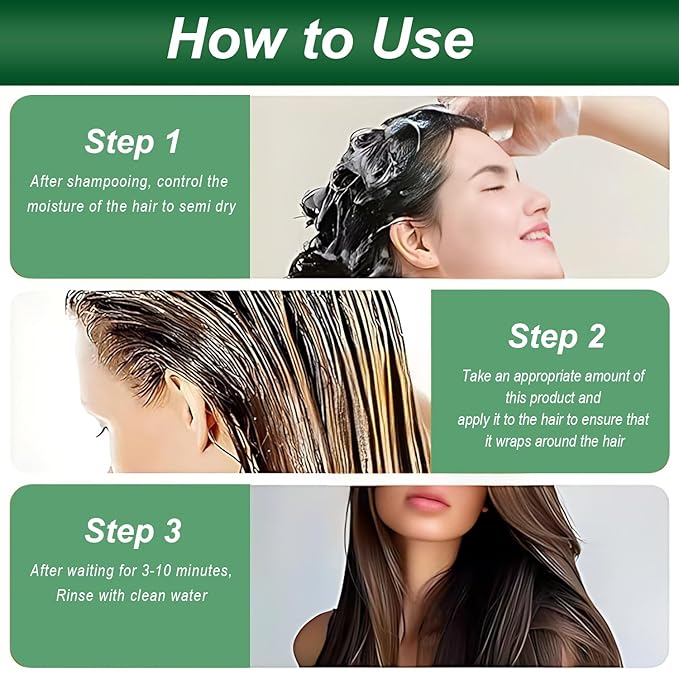 How to Use

Step 1

After shampooing, control the moisture of the hair to semi dry

Step 2

Take an appropriate amount of this product and apply it to the hair to ensure that it wraps around the hair

Step 3

After waiting for 3-10 minutes, Rinse with clean water