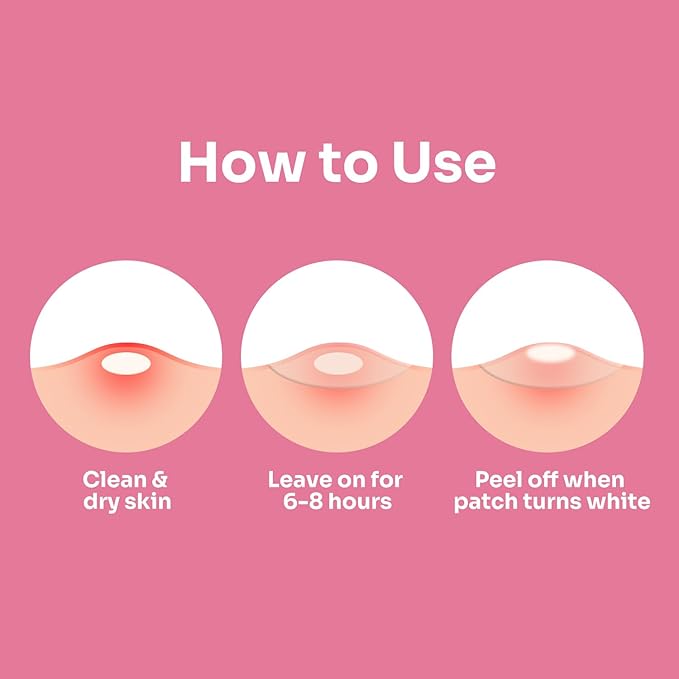 How to Use

Clean & dry skin

Leave on for 6-8 hours

Peel off when patch turns white