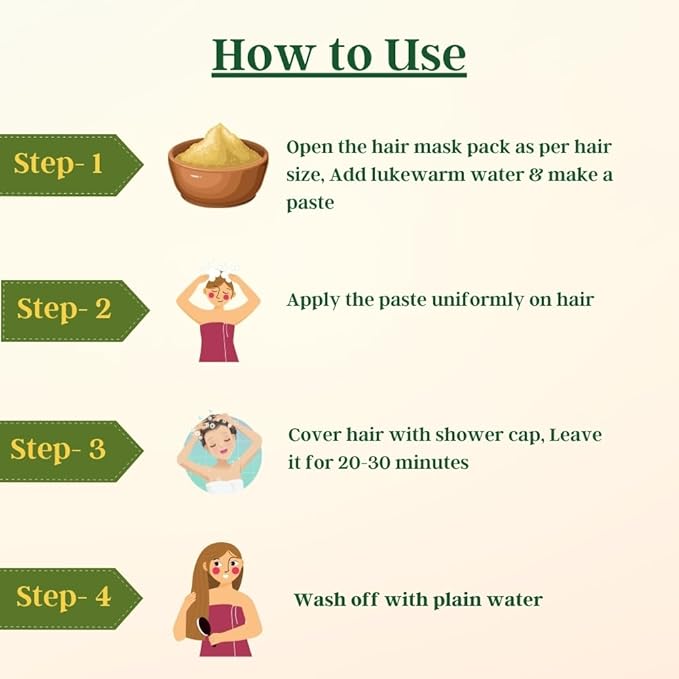 How to Use

Step- 1

Open the hair mask pack as per hair size, Add lukewarm water & make a paste

Step- 2

Apply the paste uniformly on hair

Step- 3

Cover hair with shower cap, Leave it for 20-30 minutes

Step- 4

Wash off with plain water