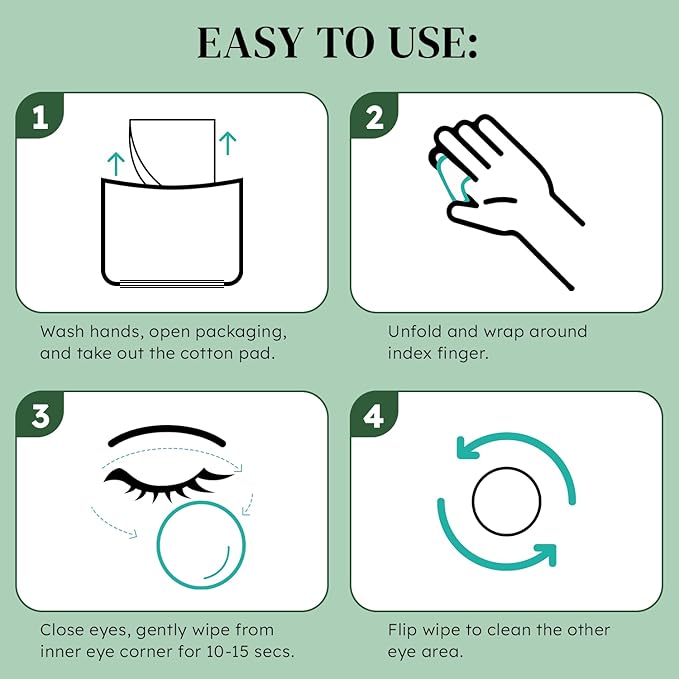 EASY TO USE:

1

Wash hands, open packaging, and take out the cotton pad.

2

Unfold and wrap around index finger.

3

Close eyes, gently wipe from inner eye corner for 10-15 secs.

4

Flip wipe to clean the other eye area.