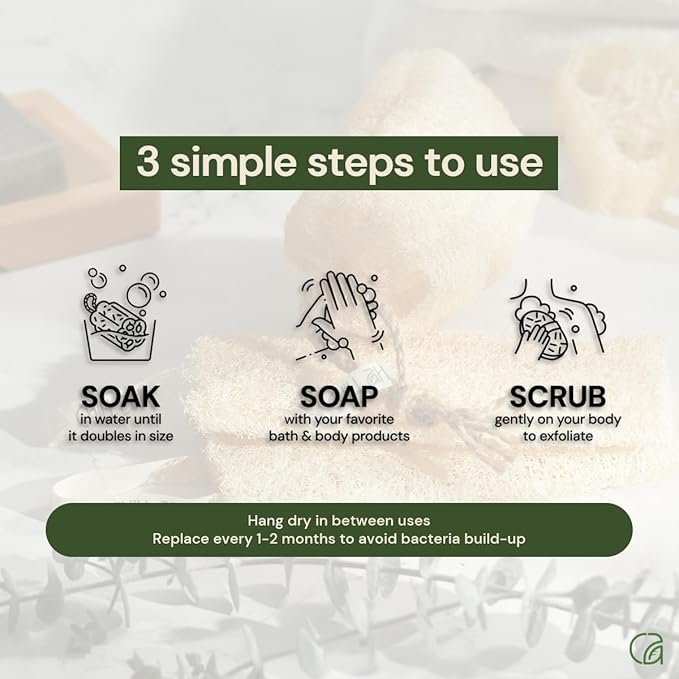 3 simple steps to use

SOAK
in water until it doubles in size

SOAP
with your favorite bath & body products

SCRUB
gently on your body to exfoliate

Hang dry in between uses
Replace every 1-2 months to avoid bacteria build-up