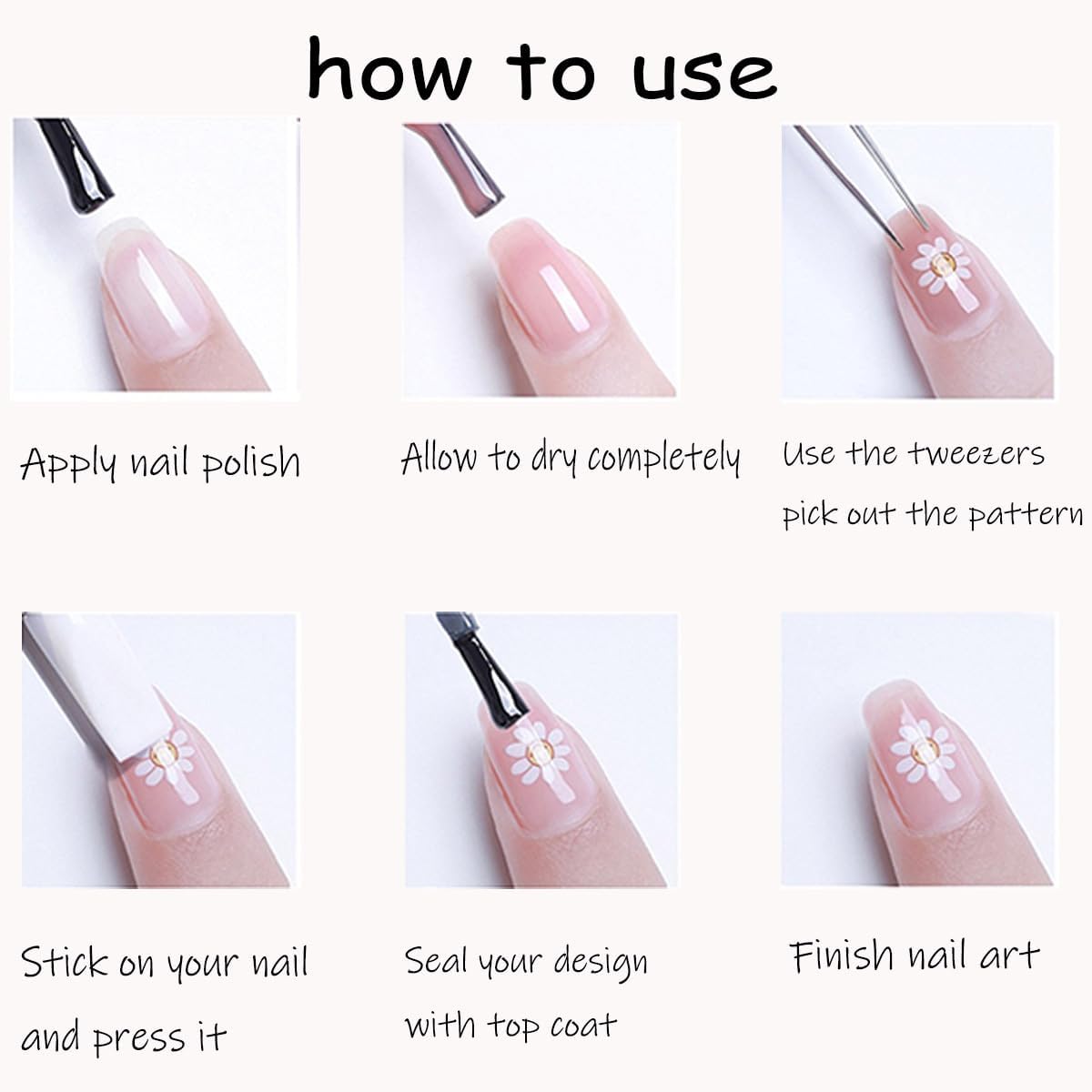 how to use

Apply nail polish

Allow to dry completely

Use the tweezers pick out the pattern

Stick on your nail and press it

Seal your design with top coat

Finish nail art