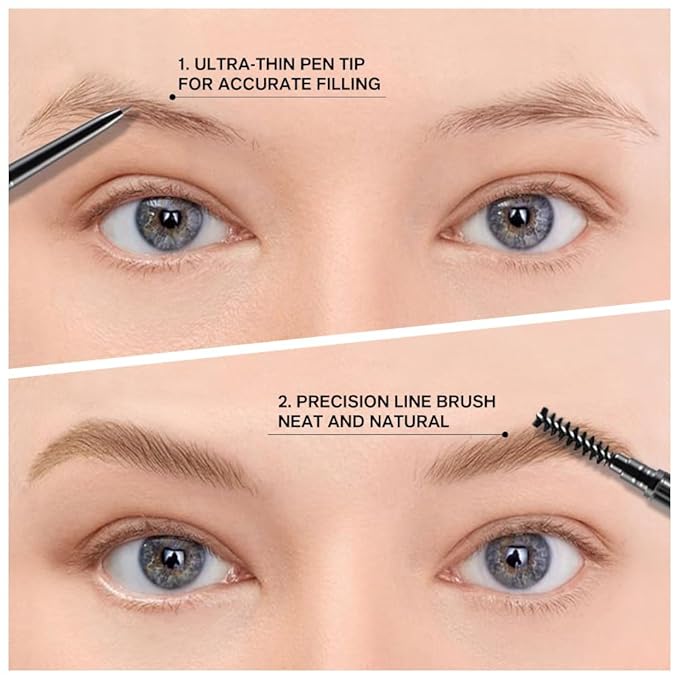 1. ULTRA-THIN PEN TIP FOR ACCURATE FILLING

2. PRECISION LINE BRUSH NEAT AND NATURAL