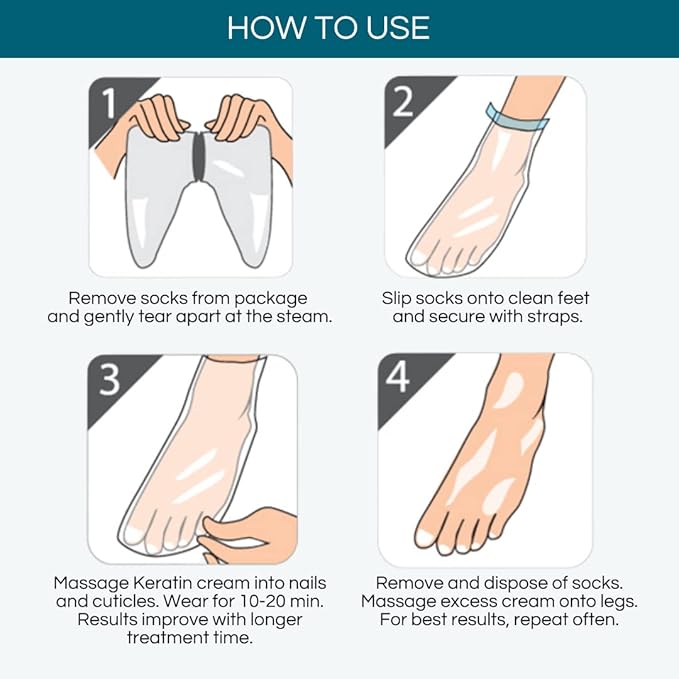 HOW TO USE

1

Remove socks from package and gently tear apart at the steam.

2

Slip socks onto clean feet and secure with straps.

3

Massage Keratin cream into nails and cuticles. Wear for 10-20 min. Results improve with longer treatment time.

4

Remove and dispose of socks. Massage excess cream onto legs. For best results, repeat often.