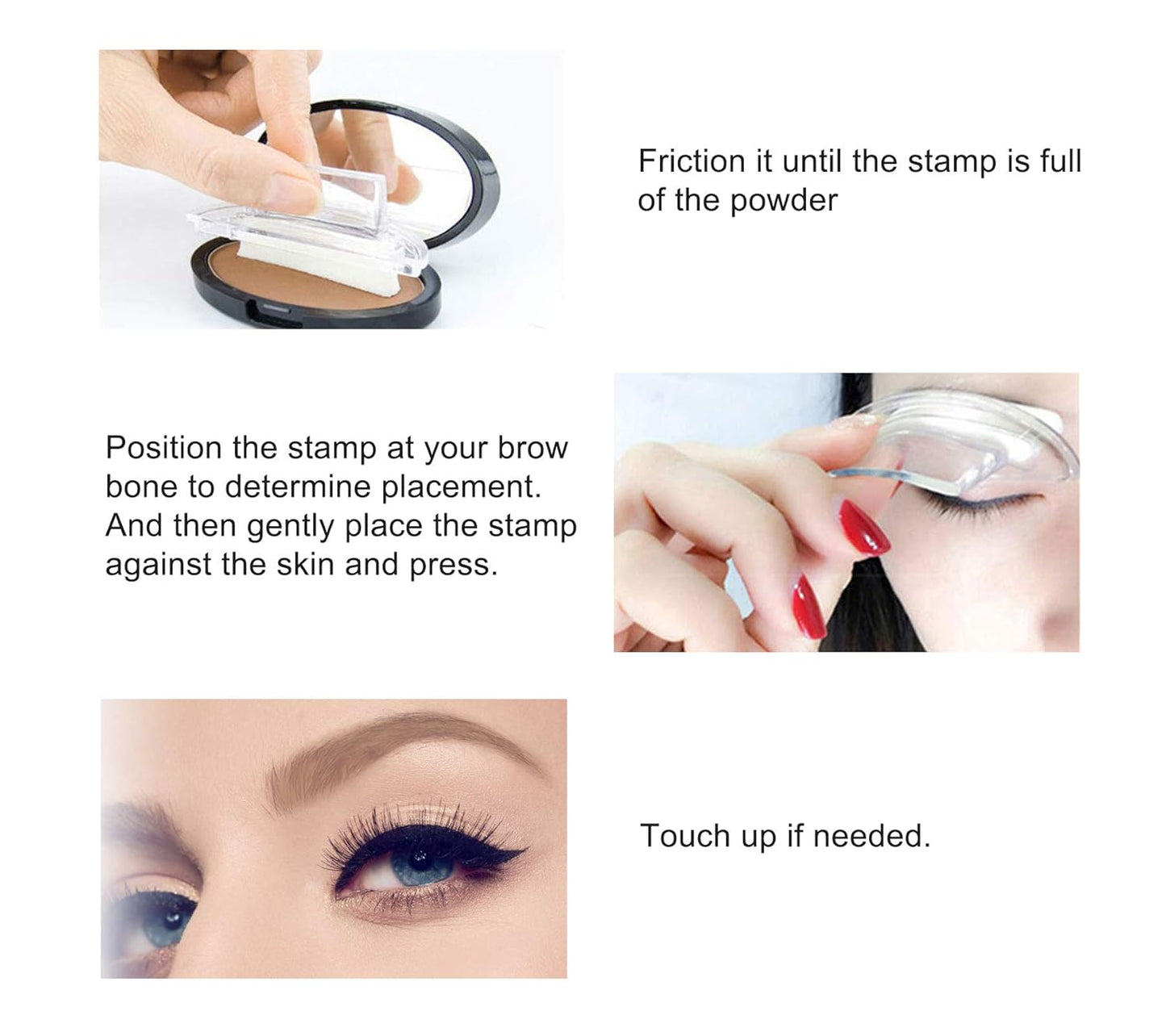 Friction it until the stamp is full of the powder

Position the stamp at your brow bone to determine placement. And then gently place the stamp against the skin and press.

Touch up if needed.