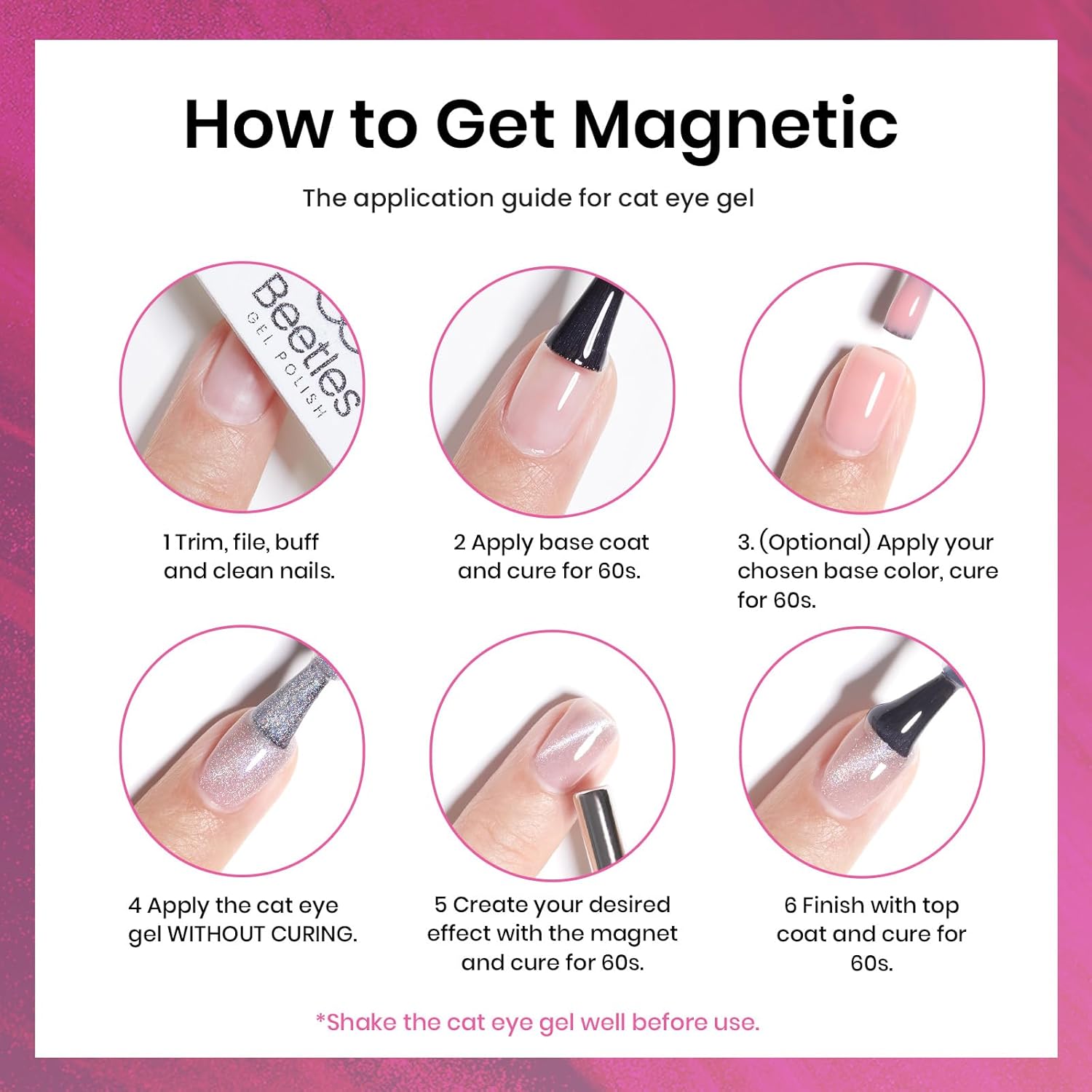 How to Get Magnetic

The application guide for cat eye gel

Beetles
GEL POLISH

1 Trim, file, buff and clean nails.

2 Apply base coat and cure for 60s.

3. (Optional) Apply your chosen base color, cure for 60s.

4 Apply the cat eye gel WITHOUT CURING.

5 Create your desired effect with the magnet and cure for 60s.

6 Finish with top coat and cure for 60s.

*Shake the cat eye gel well before use.