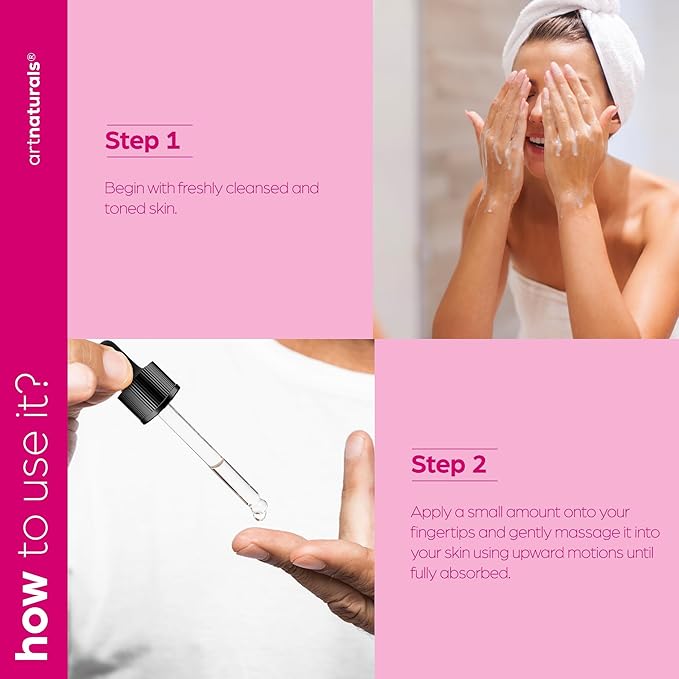 artnaturals®

how to use it?

Step 1

Begin with freshly cleansed and toned skin.

Step 2

Apply a small amount onto your fingertips and gently massage it into your skin using upward motions until fully absorbed.