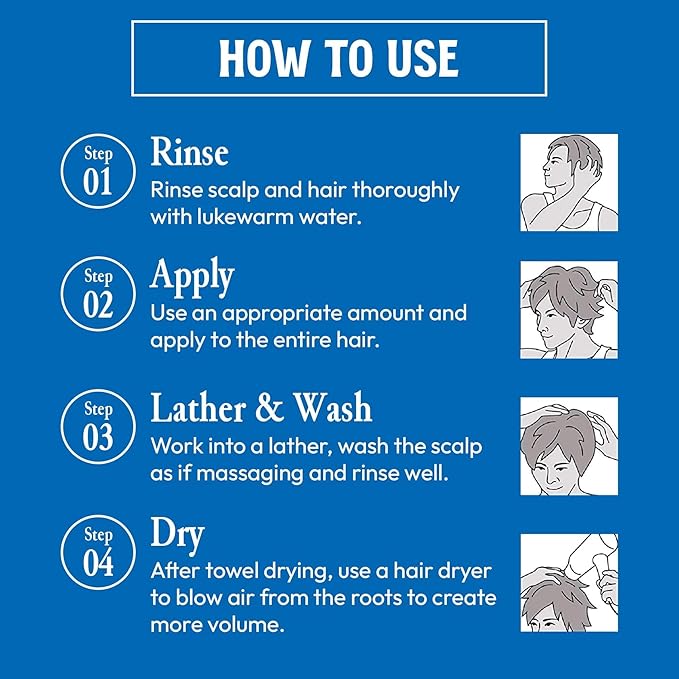 HOW TO USE

Step 01
Rinse
Rinse scalp and hair thoroughly with lukewarm water.

Step 02
Apply
Use an appropriate amount and apply to the entire hair.

Step 03
Lather & Wash
Work into a lather, wash the scalp as if massaging and rinse well.

Step 04
Dry
After towel drying, use a hair dryer to blow air from the roots to create more volume.