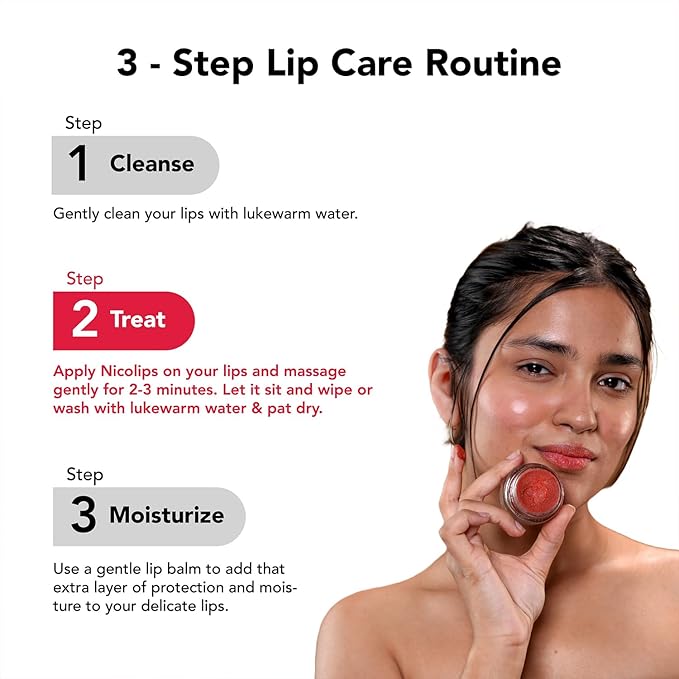 3 - Step Lip Care Routine

Step
1 Cleanse

Gently clean your lips with lukewarm water.

Step
2 Treat

Apply Nicolips on your lips and massage gently for 2-3 minutes. Let it sit and wipe or wash with lukewarm water & pat dry.

Step
3 Moisturize

Use a gentle lip balm to add that extra layer of protection and moisture to your delicate lips.