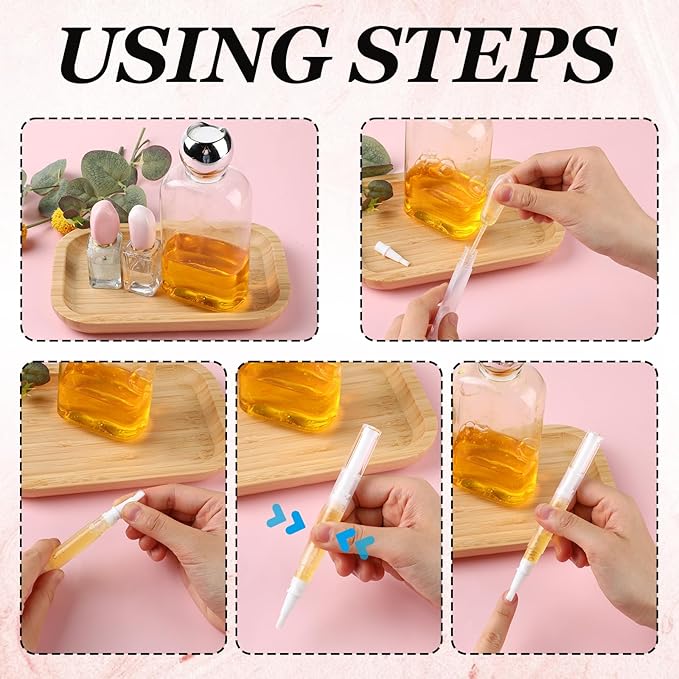 USING STEPS