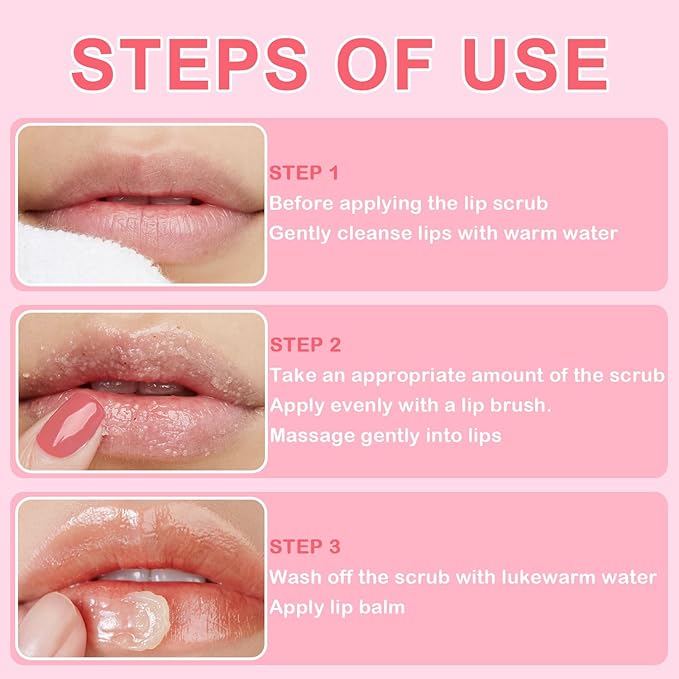 STEPS OF USE

STEP 1
Before applying the lip scrub
Gently cleanse lips with warm water

STEP 2
Take an appropriate amount of the scrub
Apply evenly with a lip brush.
Massage gently into lips

STEP 3
Wash off the scrub with lukewarm water
Apply lip balm