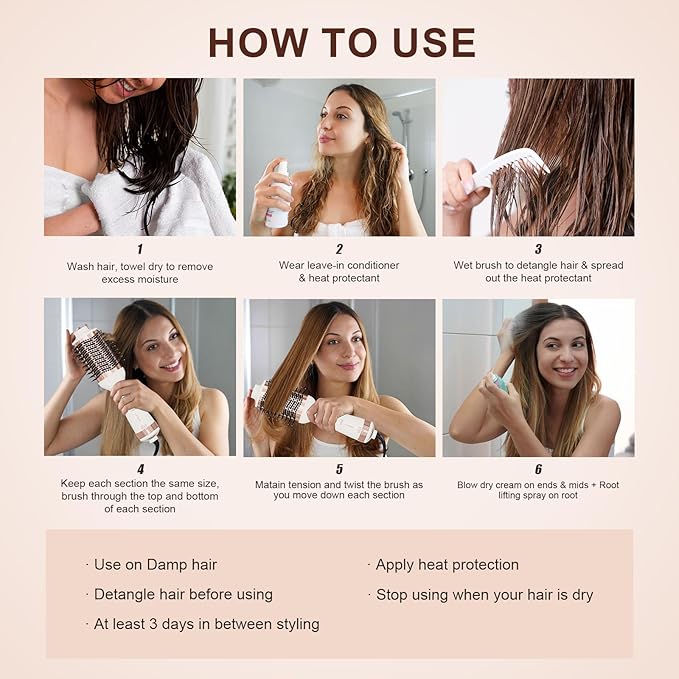 HOW TO USE

1
Wash hair, towel dry to remove excess moisture

2
Wear leave-in conditioner & heat protectant

3
Wet brush to detangle hair & spread out the heat protectant

4
Keep each section the same size, brush through the top and bottom of each section

5
Matain tension and twist the brush as you move down each section

6
Blow dry cream on ends & mids + Root lifting spray on root

· Use on Damp hair
· Detangle hair before using
· At least 3 days in between styling

· Apply heat protection
· Stop using when your hair is dry