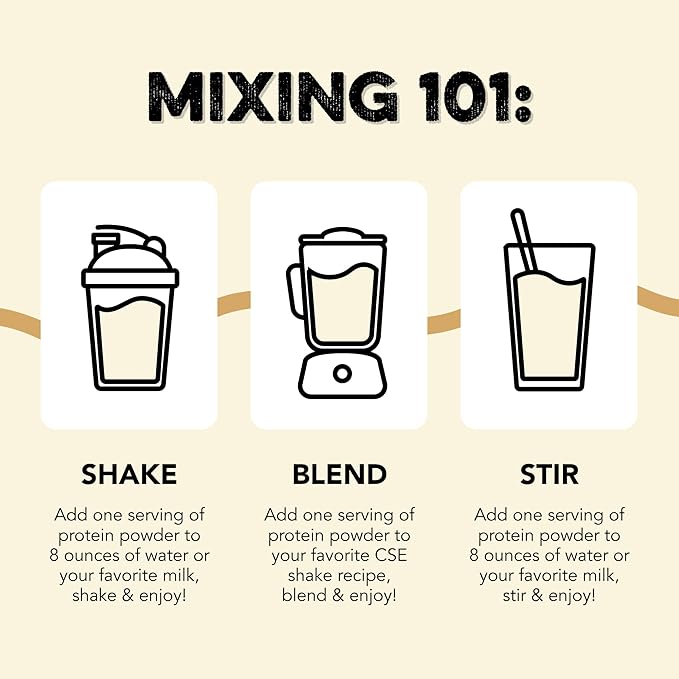 MIXING 101:

SHAKE

Add one serving of protein powder to 8 ounces of water or your favorite milk, shake & enjoy!

BLEND

Add one serving of protein powder to your favorite CSE shake recipe, blend & enjoy!

STIR

Add one serving of protein powder to 8 ounces of water or your favorite milk, stir & enjoy!