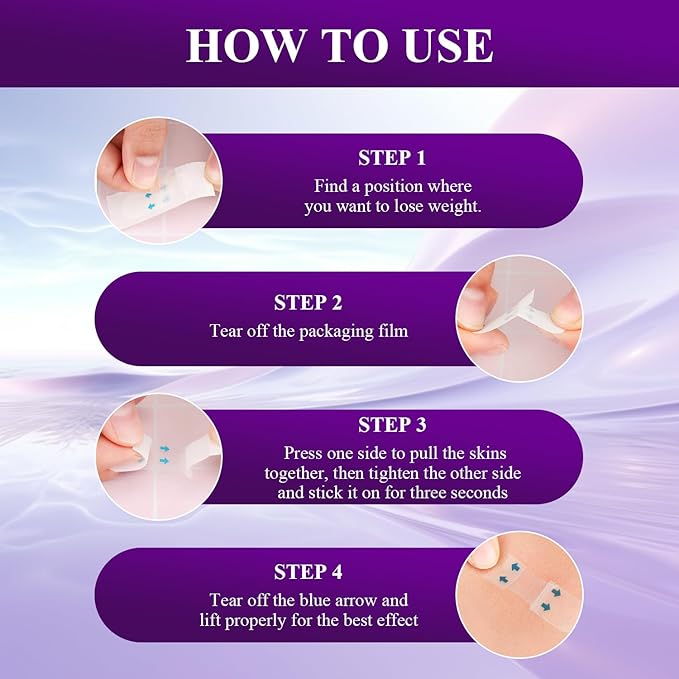 HOW TO USE

STEP 1
Find a position where you want to lose weight.

STEP 2
Tear off the packaging film

STEP 3
Press one side to pull the skins together, then tighten the other side and stick it on for three seconds

STEP 4
Tear off the blue arrow and lift properly for the best effect