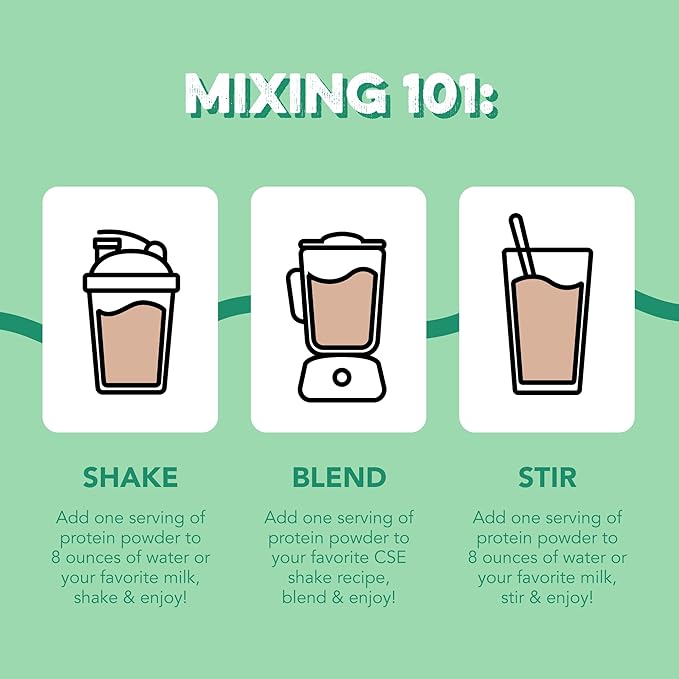 MIXING 101:

SHAKE

Add one serving of protein powder to 8 ounces of water or your favorite milk, shake & enjoy!

BLEND

Add one serving of protein powder to your favorite CSE shake recipe, blend & enjoy!

STIR

Add one serving of protein powder to 8 ounces of water or your favorite milk, stir & enjoy!