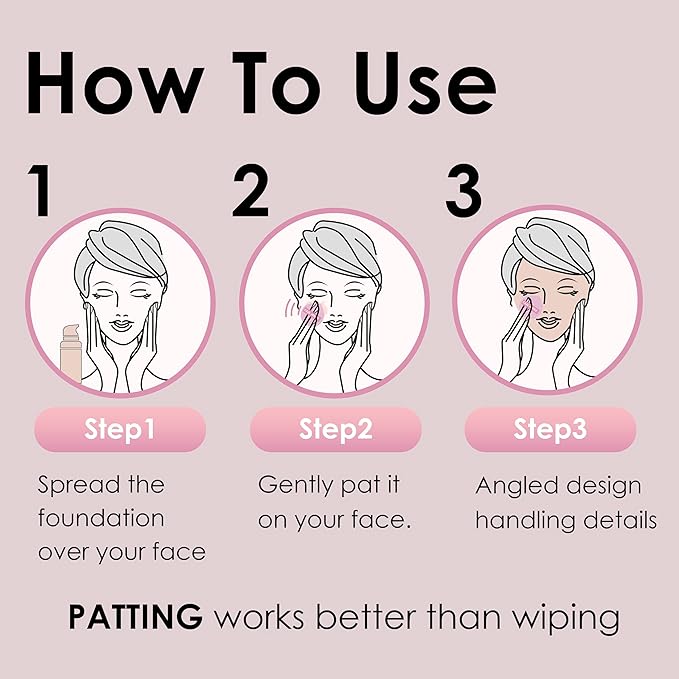 How To Use

1

Step1

Spread the foundation over your face

2

Step2

Gently pat it on your face.

3

Step3

Angled design handling details

PATTING works better than wiping