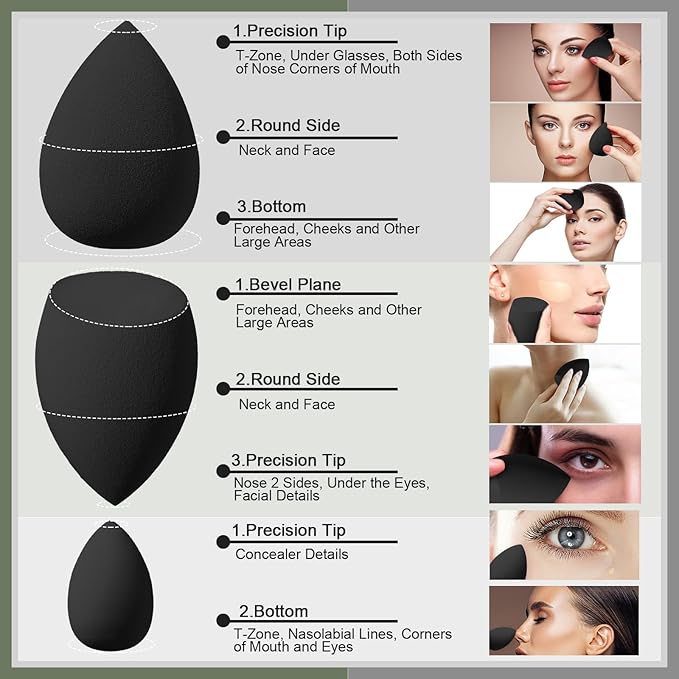 1.Precision Tip
T-Zone, Under Glasses, Both Sides of Nose Corners of Mouth

2.Round Side
Neck and Face

3.Bottom
Forehead, Cheeks and Other Large Areas

1.Bevel Plane
Forehead, Cheeks and Other Large Areas

2.Round Side
Neck and Face

3.Precision Tip
Nose 2 Sides, Under the Eyes, Facial Details

1.Precision Tip
Concealer Details

2.Bottom
T-Zone, Nasolabial Lines, Corners of Mouth and Eyes