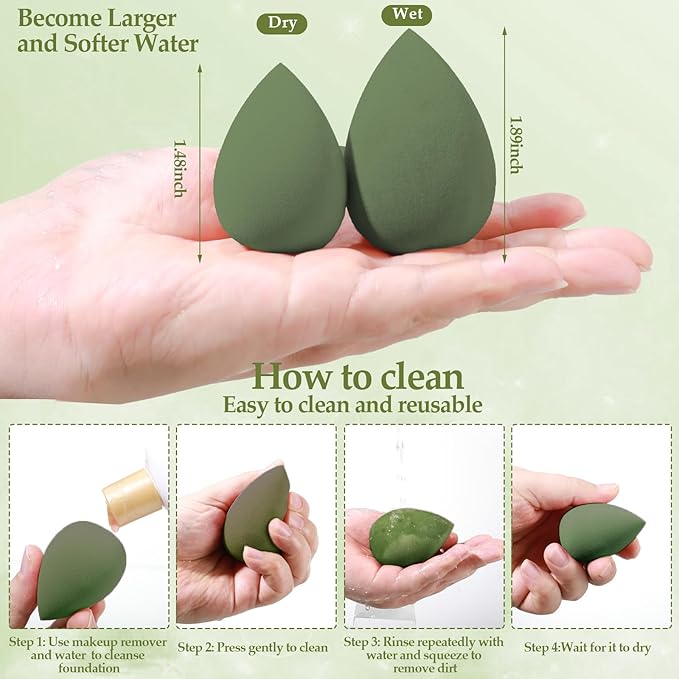 Become Larger and Softer Water

Dry

Wet

1.48inch

1.89inch

How to clean

Easy to clean and reusable

Step 1: Use makeup remover and water to cleanse foundation

Step 2: Press gently to clean

Step 3: Rinse repeatedly with water and squeeze to remove dirt

Step 4:Wait for it to dry