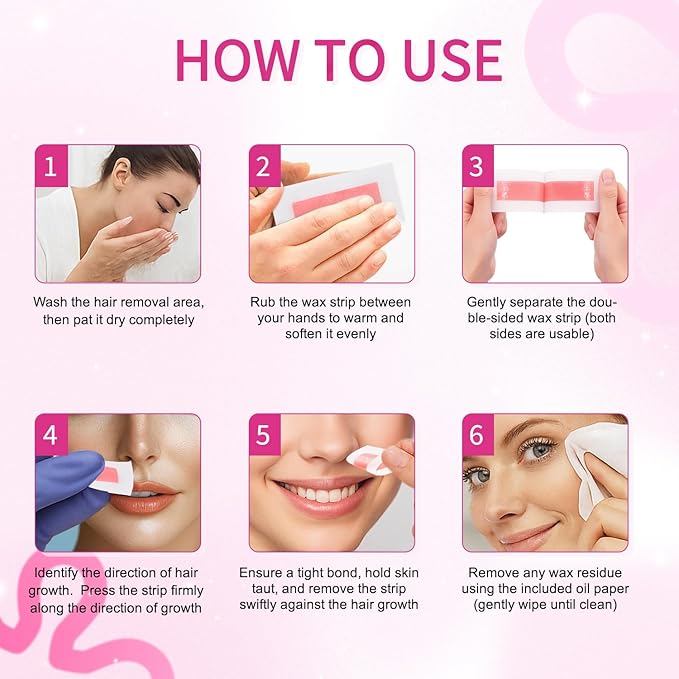 HOW TO USE

1
Wash the hair removal area, then pat it dry completely

2
Rub the wax strip between your hands to warm and soften it evenly

3
Gently separate the double-sided wax strip (both sides are usable)

4
Identify the direction of hair growth. Press the strip firmly along the direction of growth

5
Ensure a tight bond, hold skin taut, and remove the strip swiftly against the hair growth

6
Remove any wax residue using the included oil paper (gently wipe until clean)