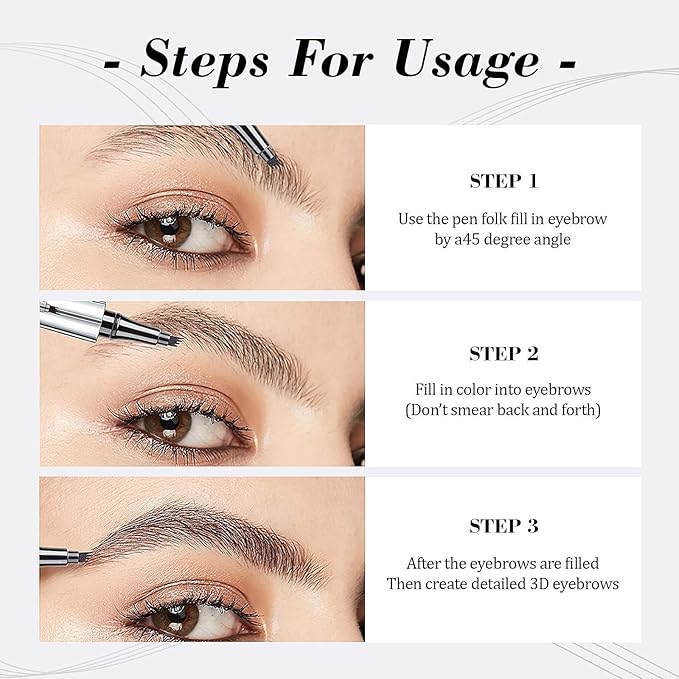 - Steps For Usage -

STEP 1

Use the pen folk fill in eyebrow by a45 degree angle

STEP 2

Fill in color into eyebrows (Don't smear back and forth)

STEP 3

After the eyebrows are filled Then create detailed 3D eyebrows