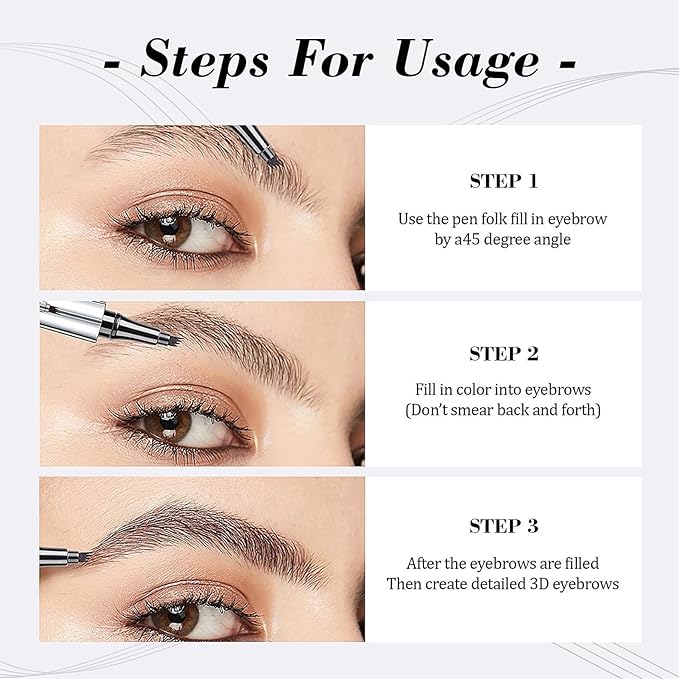 - Steps For Usage -

STEP 1

Use the pen folk fill in eyebrow by a45 degree angle

STEP 2

Fill in color into eyebrows (Don't smear back and forth)

STEP 3

After the eyebrows are filled Then create detailed 3D eyebrows