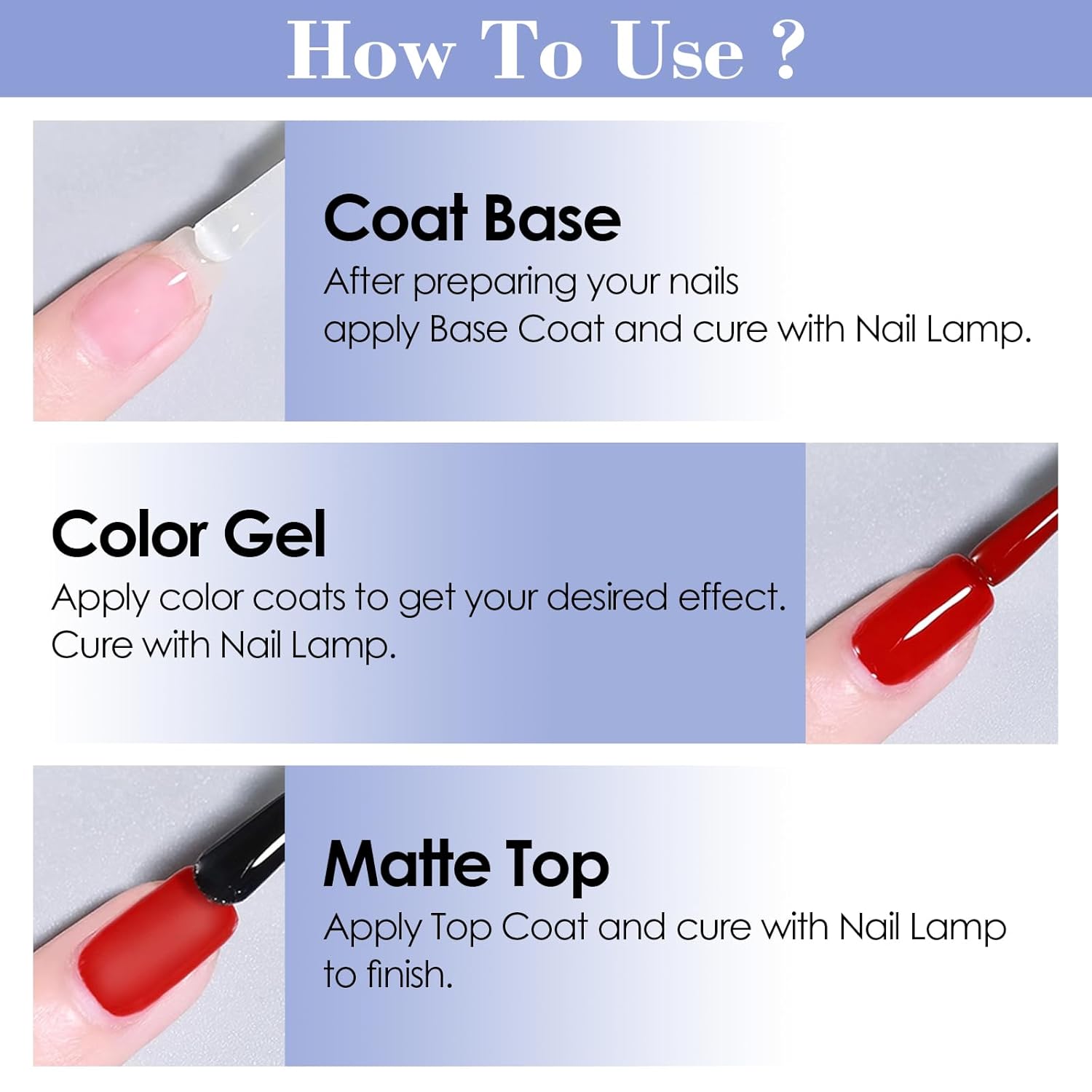 How To Use ?

Coat Base

After preparing your nails apply Base Coat and cure with Nail Lamp.

Color Gel

Apply color coats to get your desired effect. Cure with Nail Lamp.

Matte Top

Apply Top Coat and cure with Nail Lamp to finish.