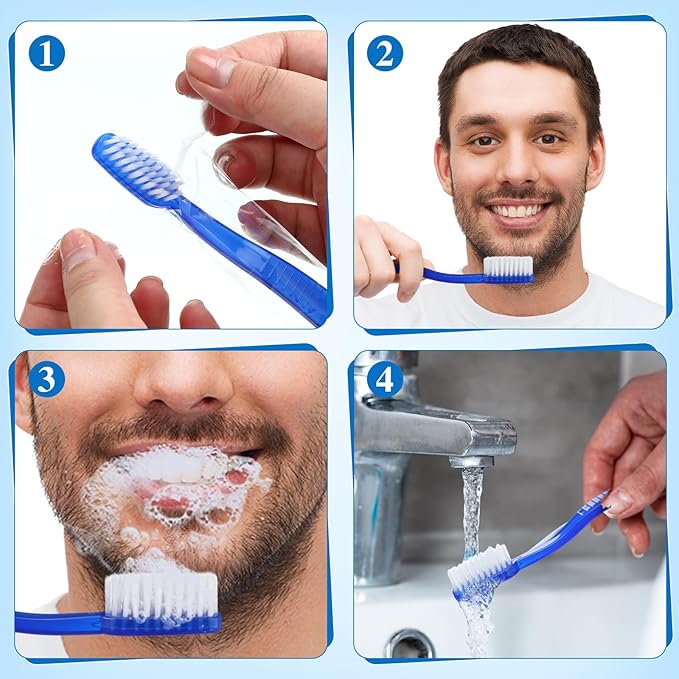 1

2

3

4