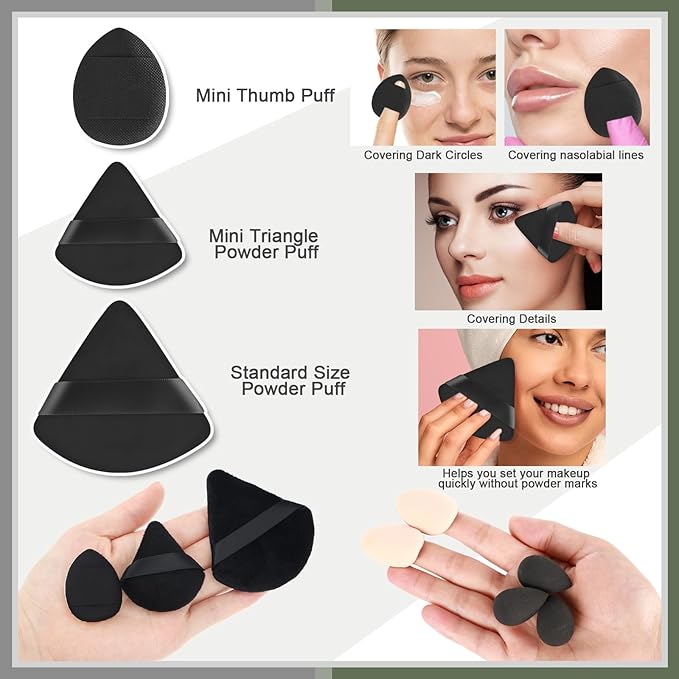 Mini Thumb Puff

Covering Dark Circles

Covering nasolabial lines

Mini Triangle Powder Puff

Covering Details

Standard Size Powder Puff

Helps you set your makeup quickly without powder marks