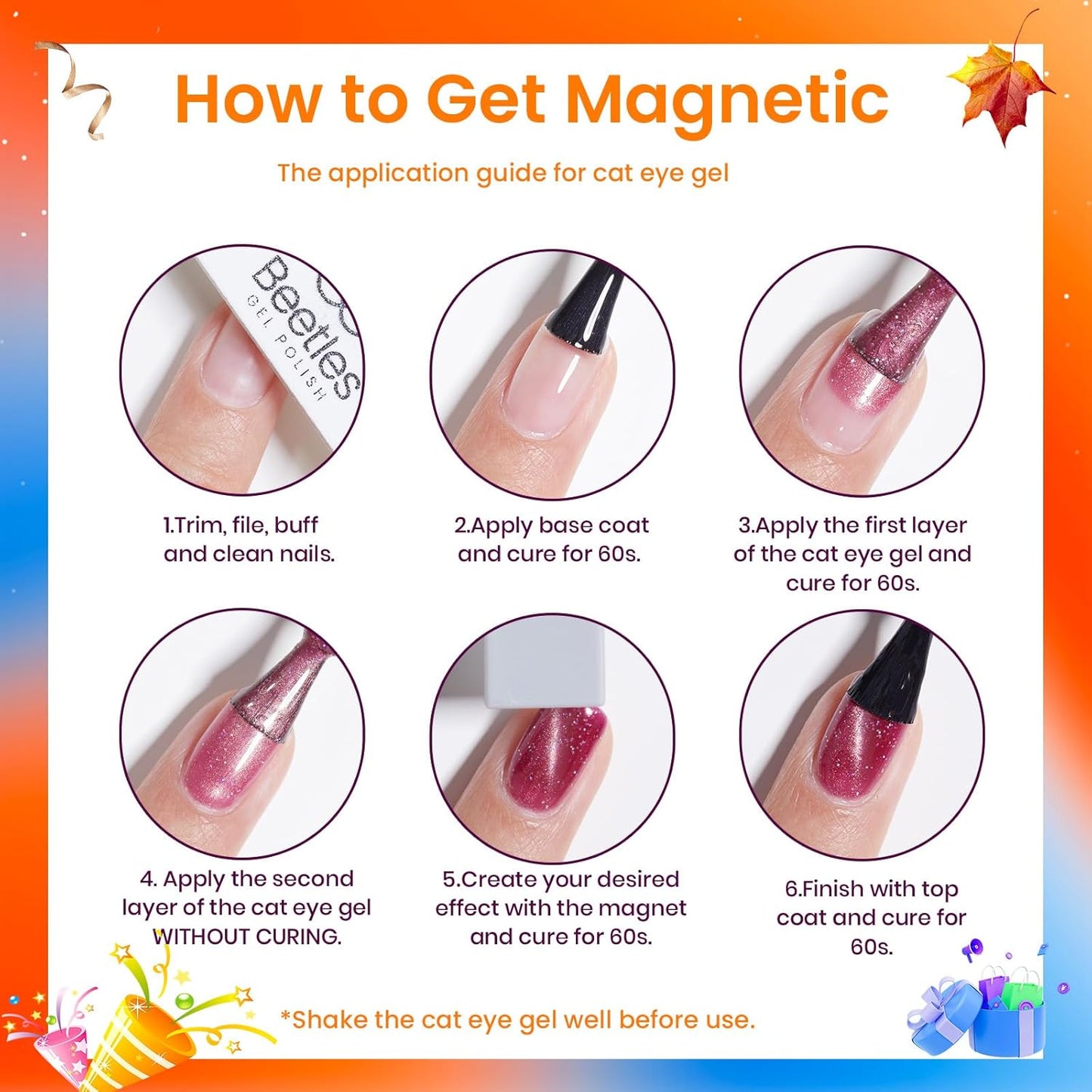 How to Get Magnetic

The application guide for cat eye gel

Beetles
GEL POLISH

1.Trim, file, buff and clean nails.

2.Apply base coat and cure for 60s.

3.Apply the first layer of the cat eye gel and cure for 60s.

4. Apply the second layer of the cat eye gel WITHOUT CURING.

5.Create your desired effect with the magnet and cure for 60s.

6.Finish with top coat and cure for 60s.

*Shake the cat eye gel well before use.