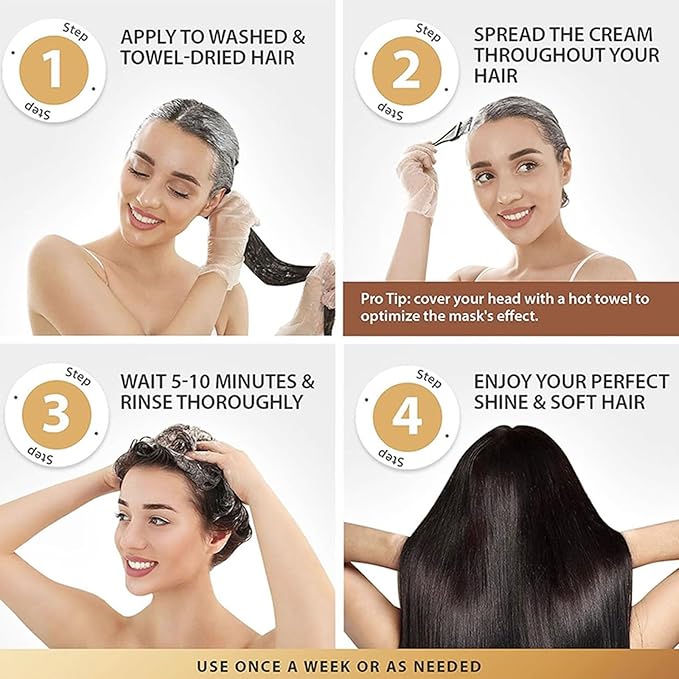 Step 1 Step

APPLY TO WASHED & TOWEL-DRIED HAIR

Step 2 Step

SPREAD THE CREAM THROUGHOUT YOUR HAIR

Pro Tip: cover your head with a hot towel to optimize the mask's effect.

Step 3 Step

WAIT 5-10 MINUTES & RINSE THOROUGHLY

Step 4 Step

ENJOY YOUR PERFECT SHINE & SOFT HAIR

USE ONCE A WEEK OR AS NEEDED