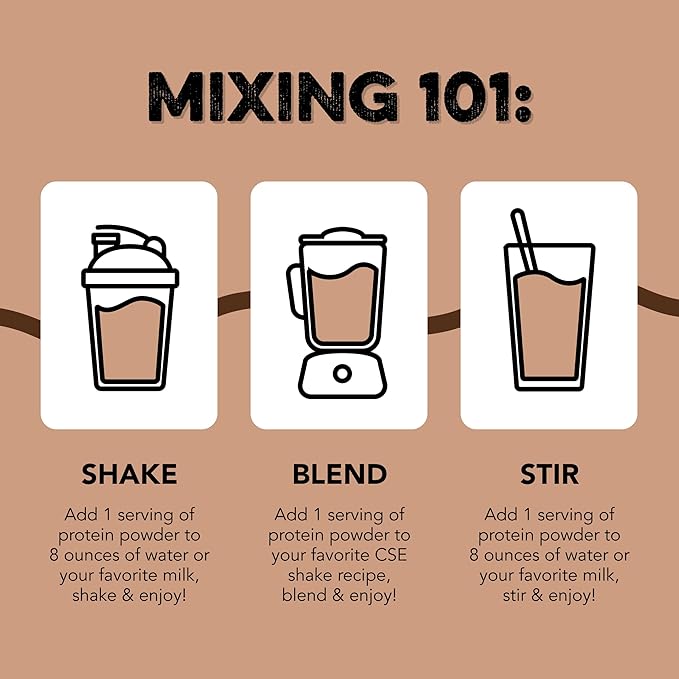 MIXING 101:

SHAKE

Add 1 serving of protein powder to 8 ounces of water or your favorite milk, shake & enjoy!

BLEND

Add 1 serving of protein powder to your favorite CSE shake recipe, blend & enjoy!

STIR

Add 1 serving of protein powder to 8 ounces of water or your favorite milk, stir & enjoy!