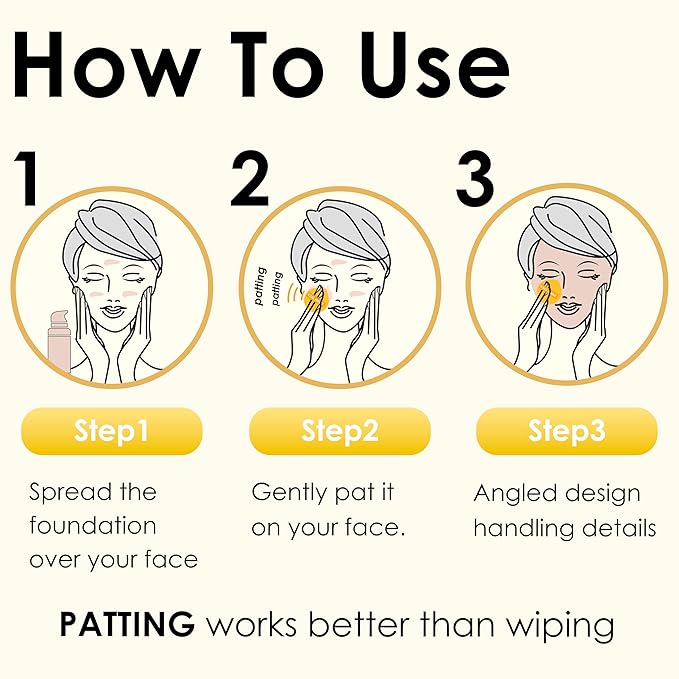 How To Use

1

Step1

Spread the foundation over your face

2

patting
patting

Step2

Gently pat it on your face.

3

Step3

Angled design handling details

PATTING works better than wiping