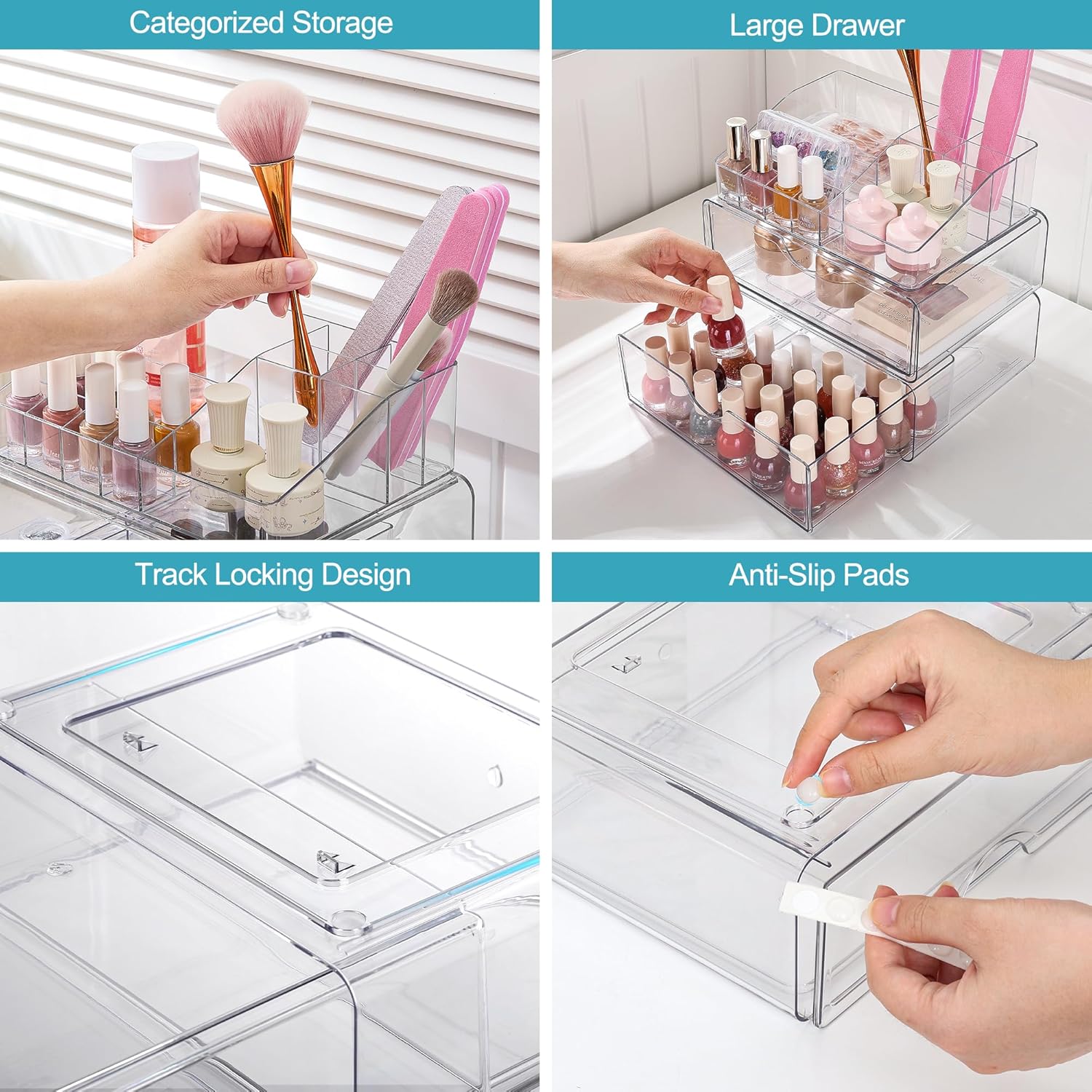 Categorized Storage

Large Drawer

Track Locking Design

Anti-Slip Pads