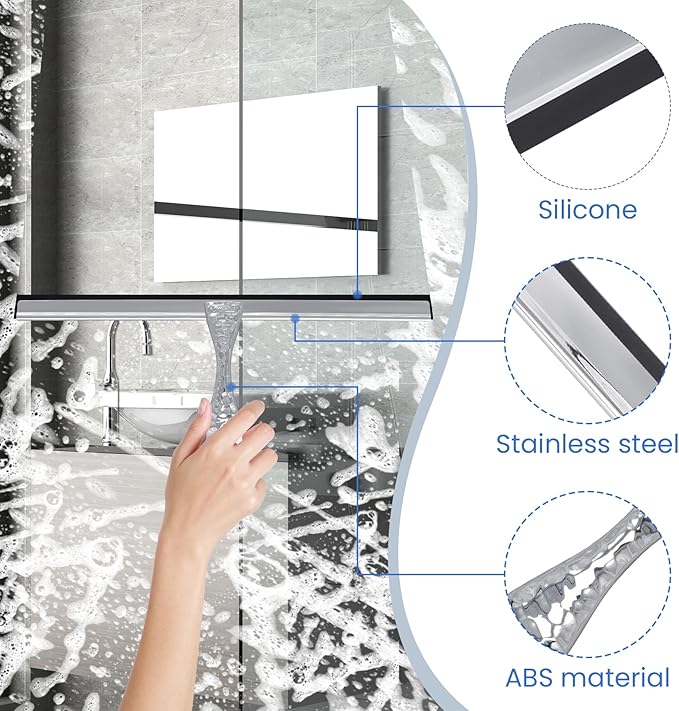 Silicone

Stainless steel

ABS material