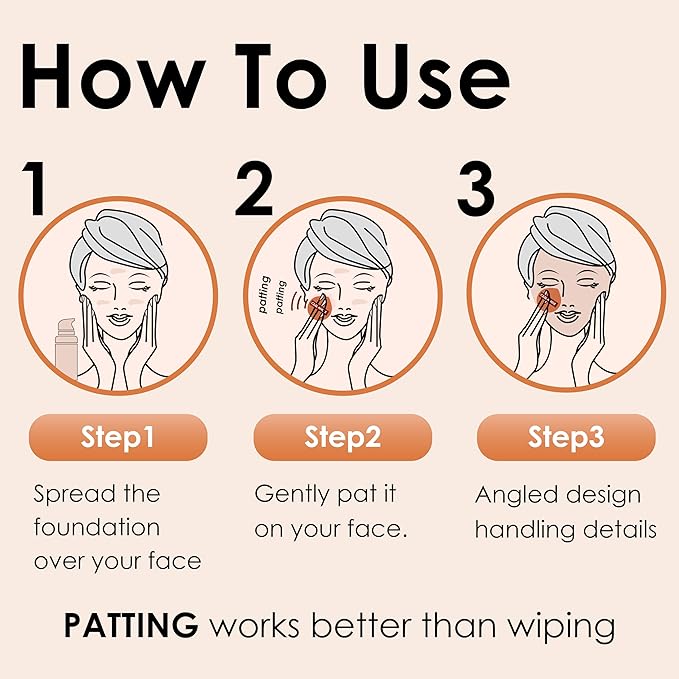 How To Use

1

Step1

Spread the foundation over your face

2

patting
patting

Step2

Gently pat it on your face.

3

Step3

Angled design handling details

PATTING works better than wiping