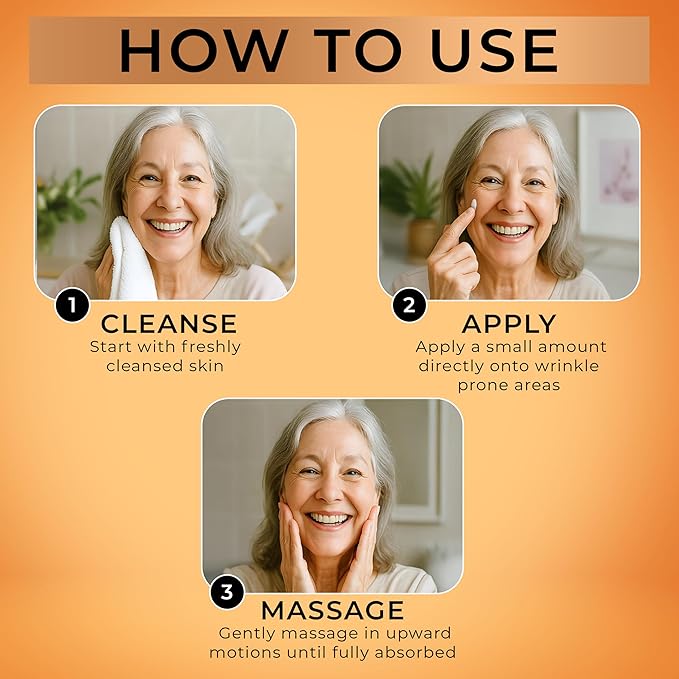 HOW TO USE

1
CLEANSE
Start with freshly cleansed skin

2
APPLY
Apply a small amount directly onto wrinkle prone areas

3
MASSAGE
Gently massage in upward motions until fully absorbed