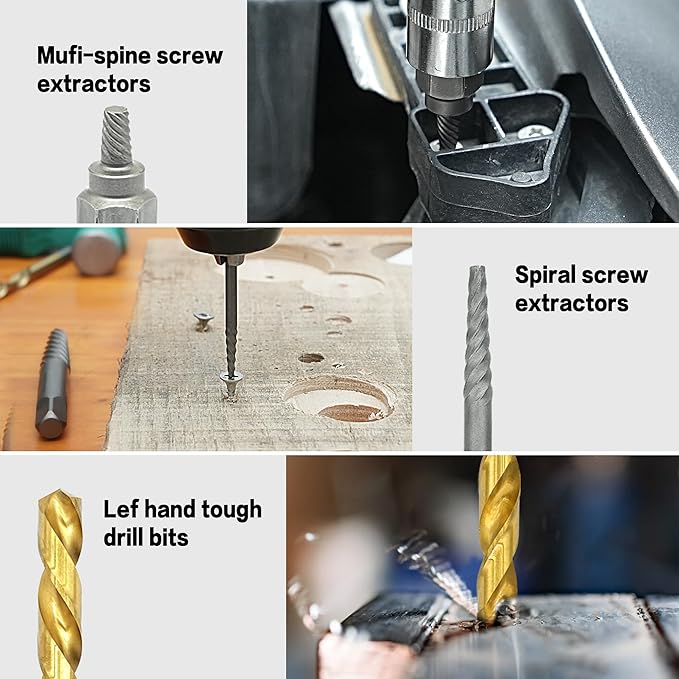 Mufi-spine screw extractors

Spiral screw extractors

Lef hand tough drill bits