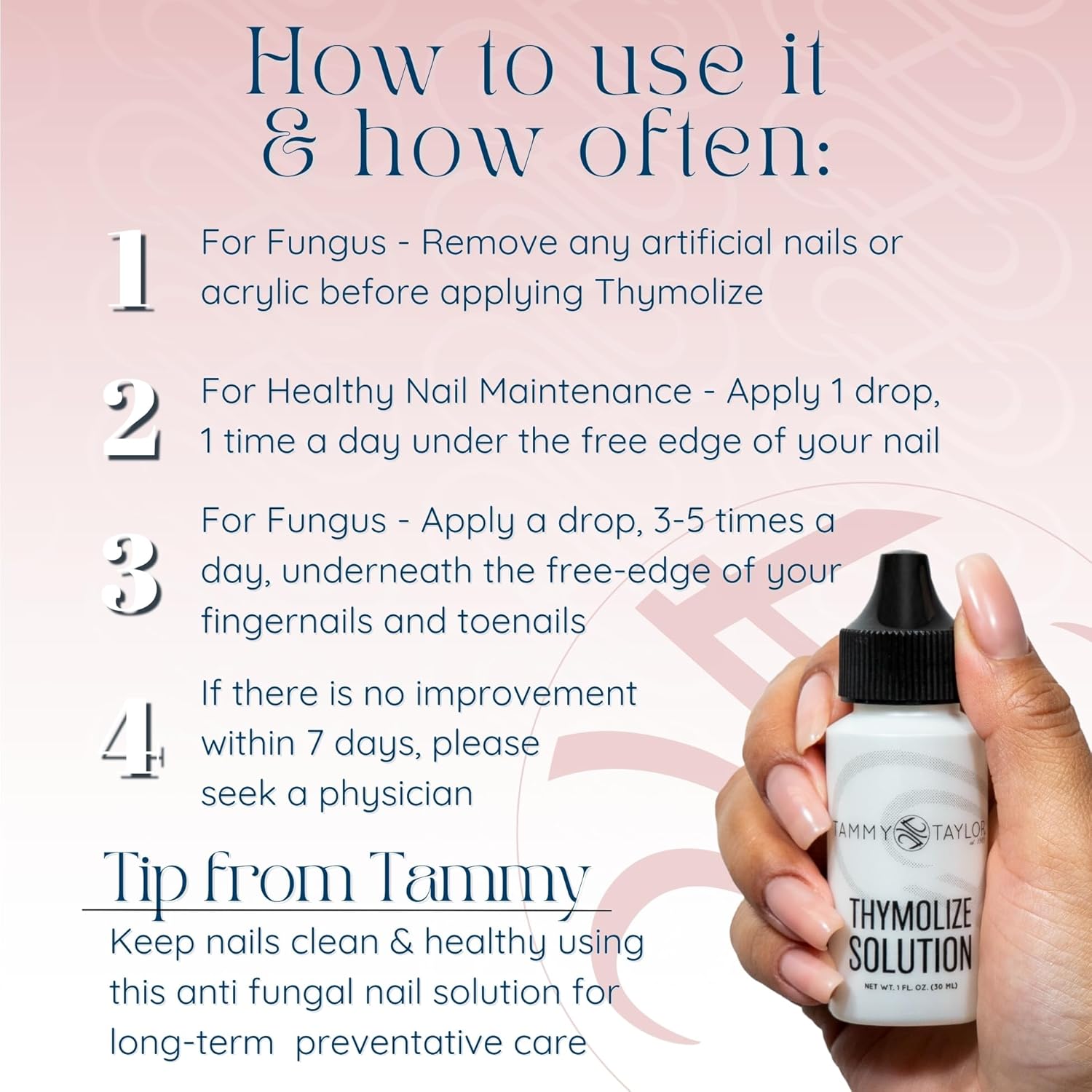 How to use it & how often:

1 For Fungus - Remove any artificial nails or acrylic before applying Thymolize

2 For Healthy Nail Maintenance - Apply 1 drop, 1 time a day under the free edge of your nail

3 For Fungus - Apply a drop, 3-5 times a day, underneath the free-edge of your fingernails and toenails

4 If there is no improvement within 7 days, please seek a physician

Tip from Tammy

Keep nails clean & healthy using this anti fungal nail solution for long-term preventative care

TAMMY TAYLOR

THYMOLIZE SOLUTION

NET WT. 1 FL. OZ. (30 ML)