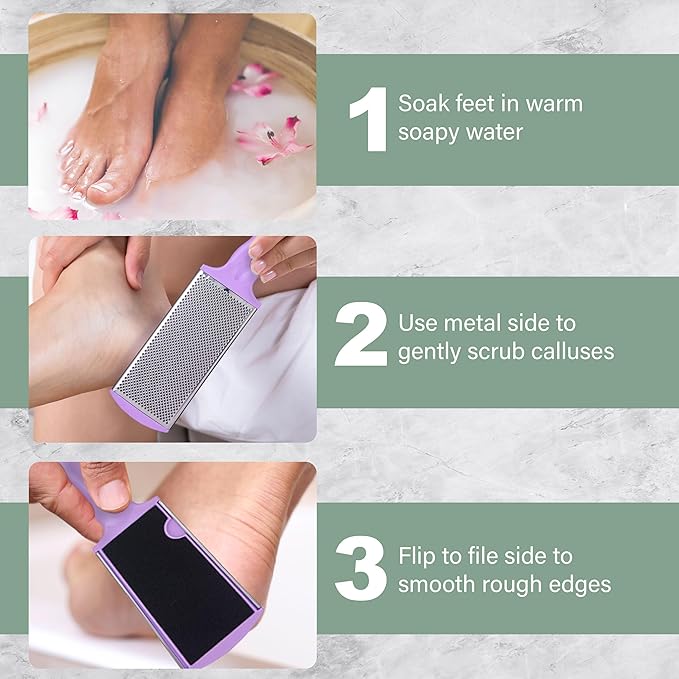 1 Soak feet in warm soapy water

2 Use metal side to gently scrub calluses

3 Flip to file side to smooth rough edges