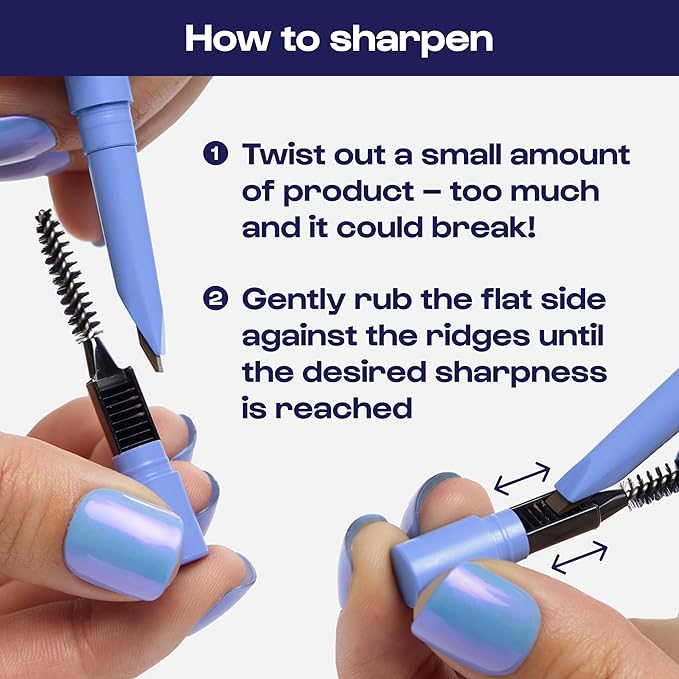 How to sharpen

1 Twist out a small amount of product – too much and it could break!

2 Gently rub the flat side against the ridges until the desired sharpness is reached