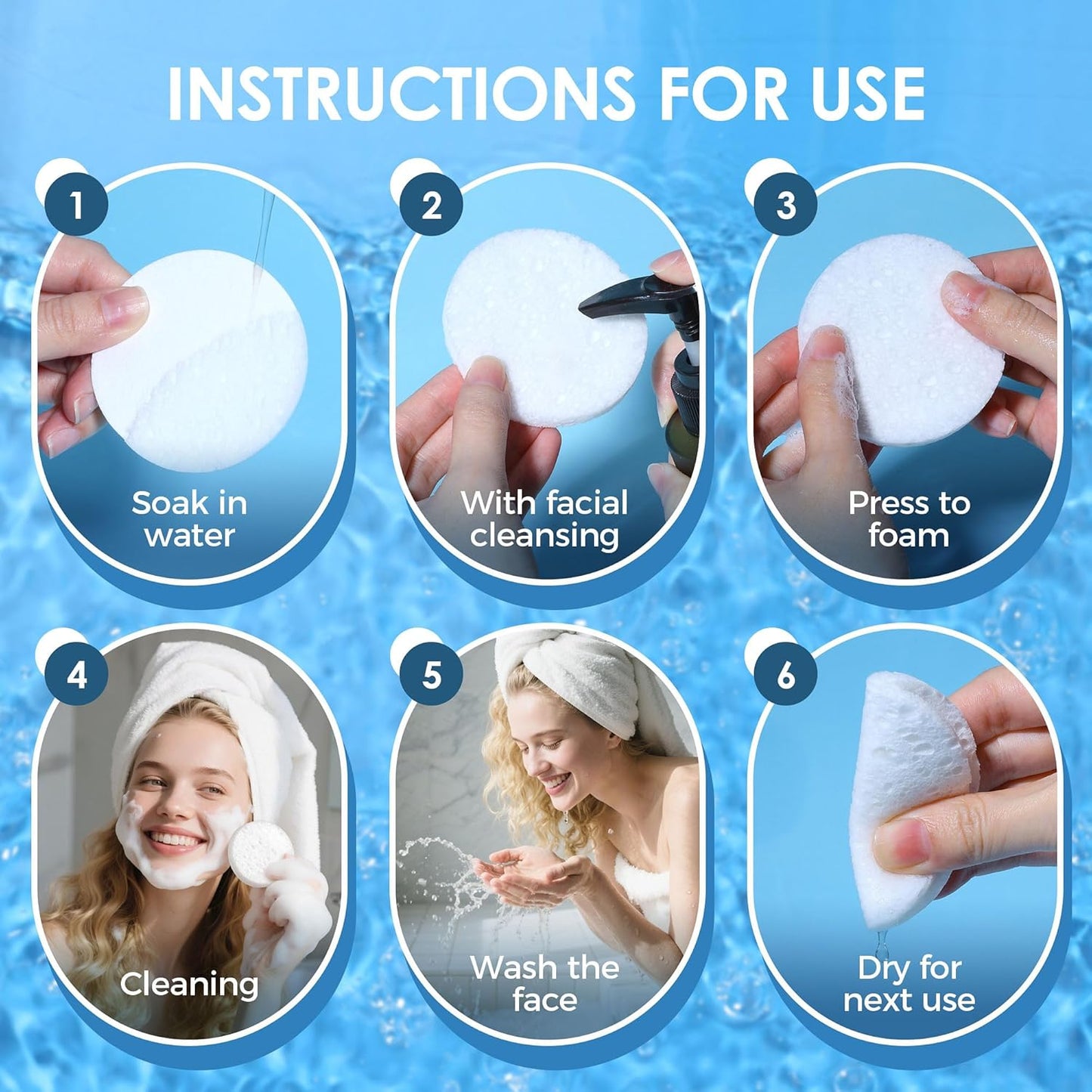 INSTRUCTIONS FOR USE

1
Soak in water

2
With facial cleansing

3
Press to foam

4
Cleaning

5
Wash the face

6
Dry for next use