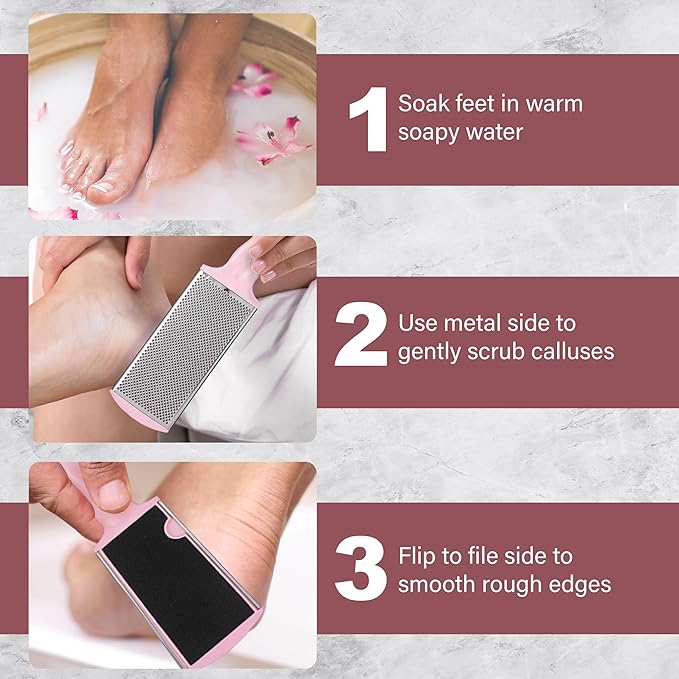 1 Soak feet in warm soapy water

2 Use metal side to gently scrub calluses

3 Flip to file side to smooth rough edges