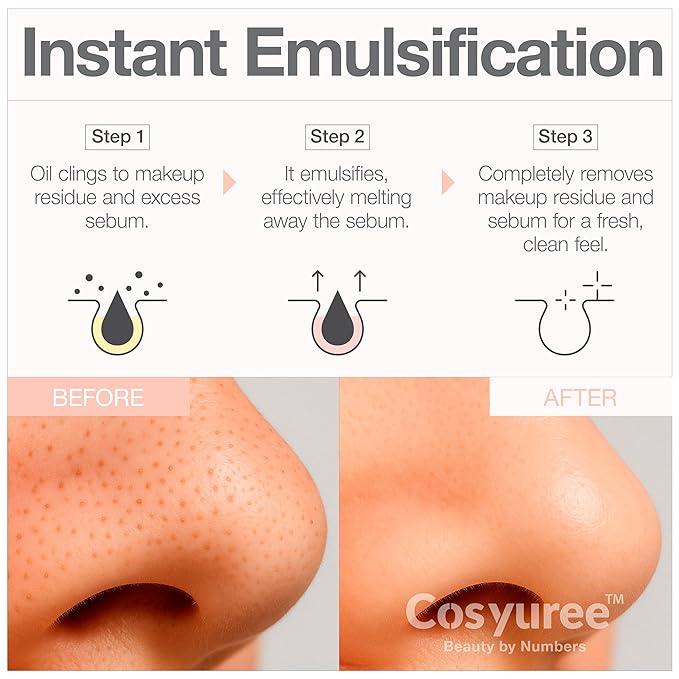 Instant Emulsification

Step 1
Oil clings to makeup residue and excess sebum.

Step 2
It emulsifies, effectively melting away the sebum.

Step 3
Completely removes makeup residue and sebum for a fresh, clean feel.

BEFORE

AFTER

Cosyuree™
Beauty by Numbers